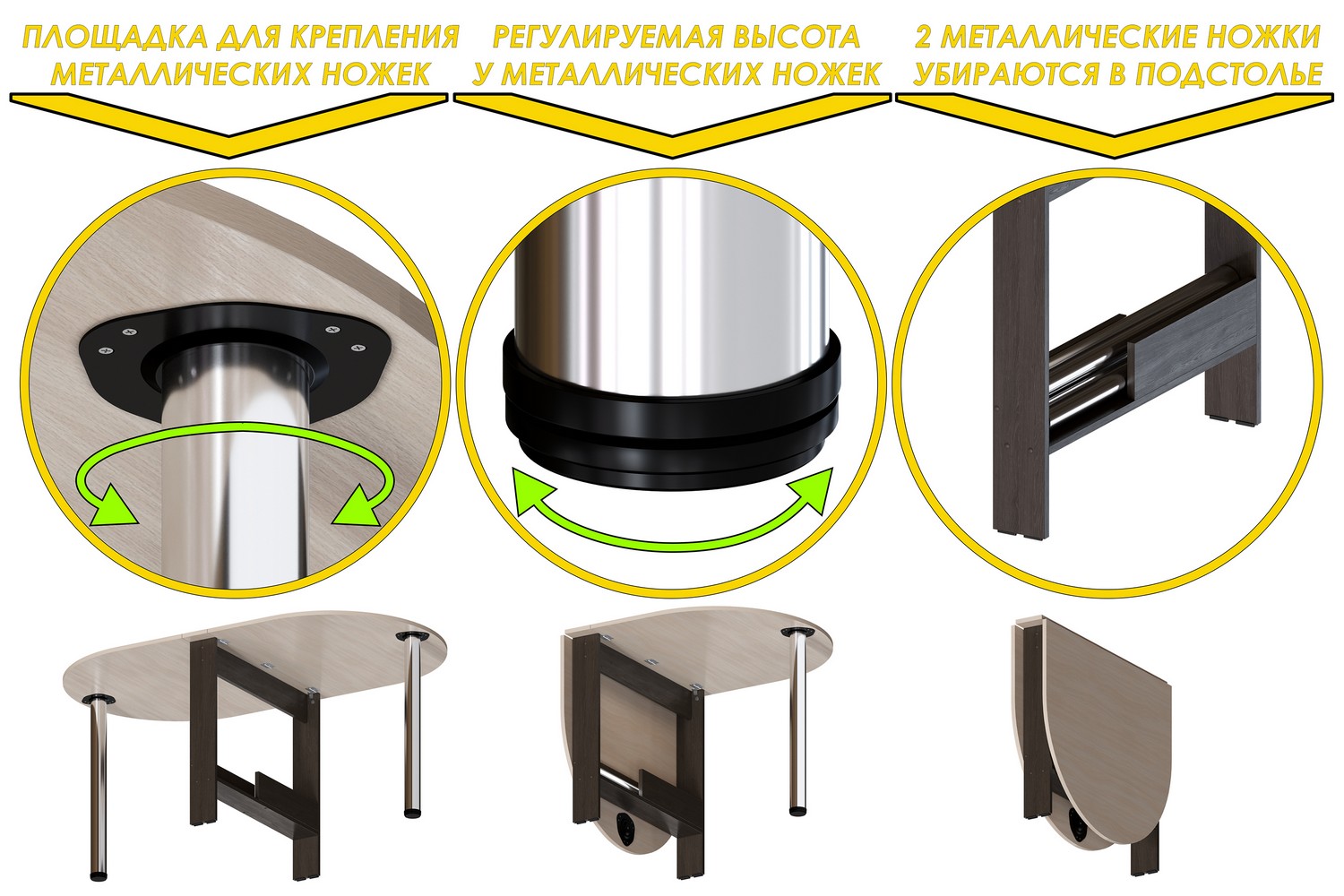 ПЛОЩАДКА ДЛЯ КРЕПЛЕНИЯ МЕТАЛЛИЧЕСКИХ НОЖЕК

РЕГУЛИРУЕМАЯ ВЫСОТА У МЕТАЛЛИЧЕСКИХ НОЖЕК

2 МЕТАЛЛИЧЕСКИЕ НОЖКИ УБИРАЮТСЯ В ПОДСТОЛЬЕ