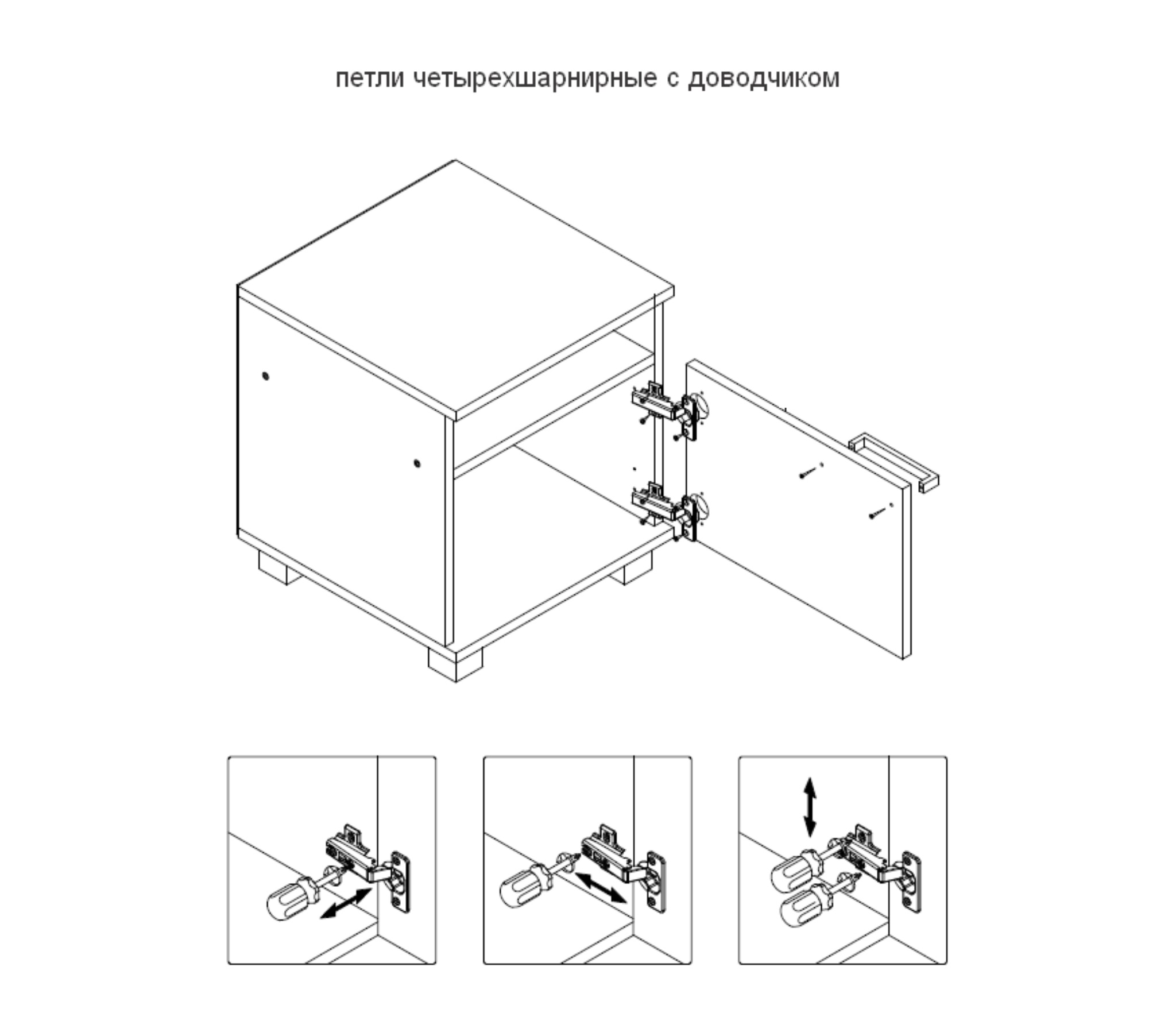 петли четырехшарнирные с доводчиком