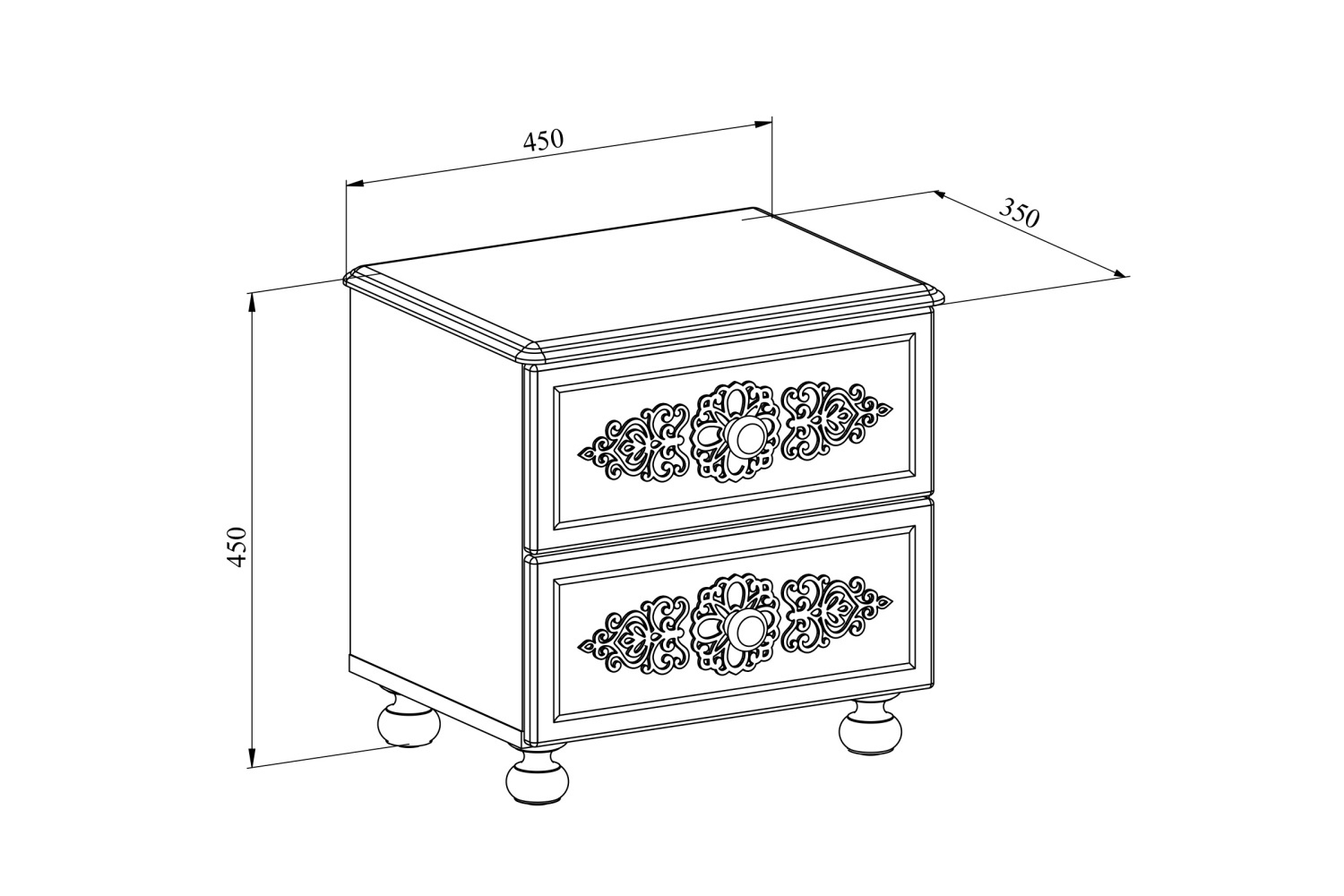 450

350

450