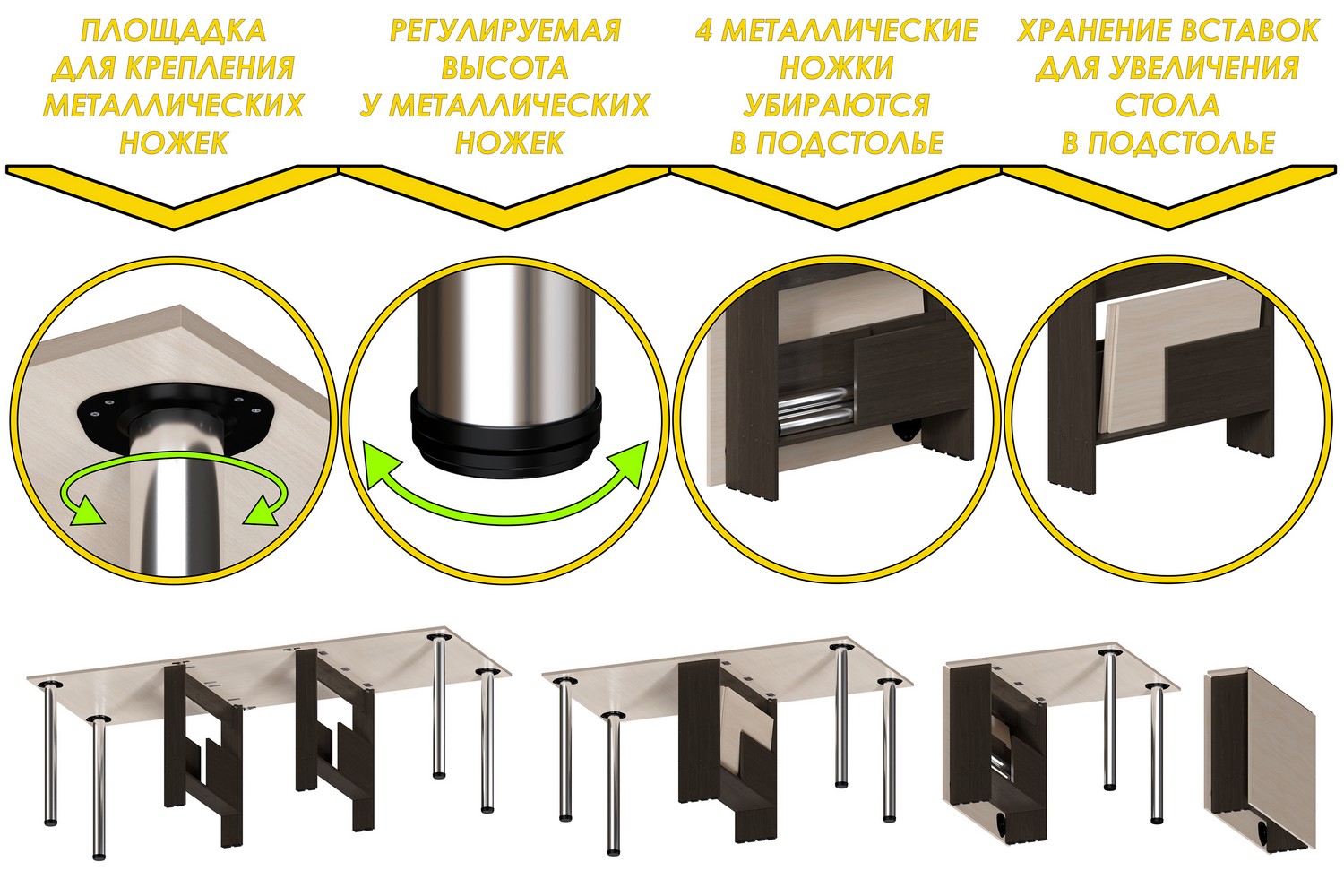 ПЛОЩАДКА ДЛЯ КРЕПЛЕНИЯ МЕТАЛЛИЧЕСКИХ НОЖЕК

РЕГУЛИРУЕМАЯ ВЫСОТА У МЕТАЛЛИЧЕСКИХ НОЖЕК

4 МЕТАЛЛИЧЕСКИЕ НОЖКИ УБИРАЮТСЯ В ПОДСТОЛЬЕ

ХРАНЕНИЕ ВСТАВОК ДЛЯ УВЕЛИЧЕНИЯ СТОЛА В ПОДСТОЛЬЕ