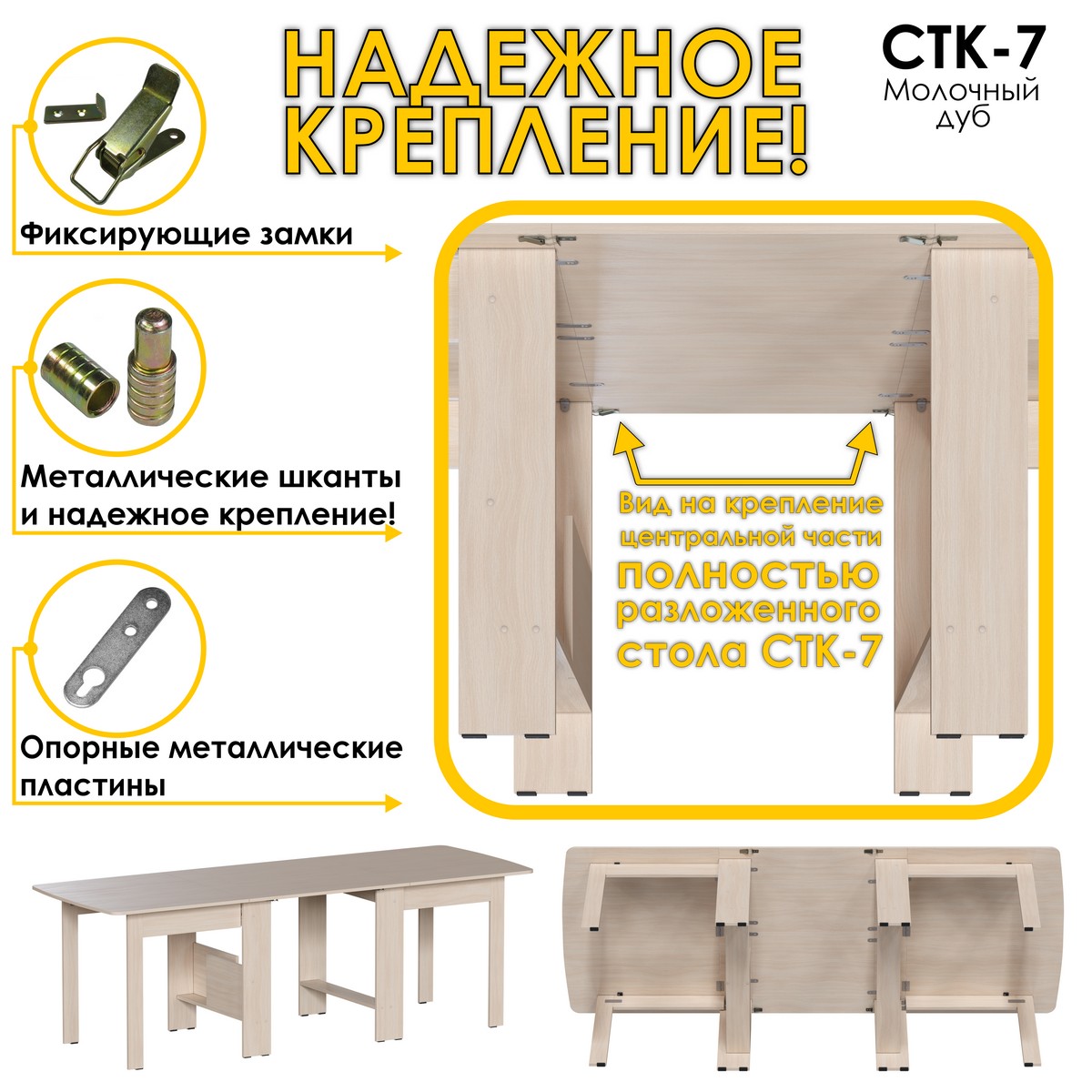 НАДЕЖНОЕ КРЕПЛЕНИЕ!

СТК-7
Молочный дуб

Фиксирующие замки

Металлические шканты и надежное крепление!

Опорные металлические пластины

Вид на крепление центральной части
ПОЛНОСТЬЮ разложенного стола СТК-7