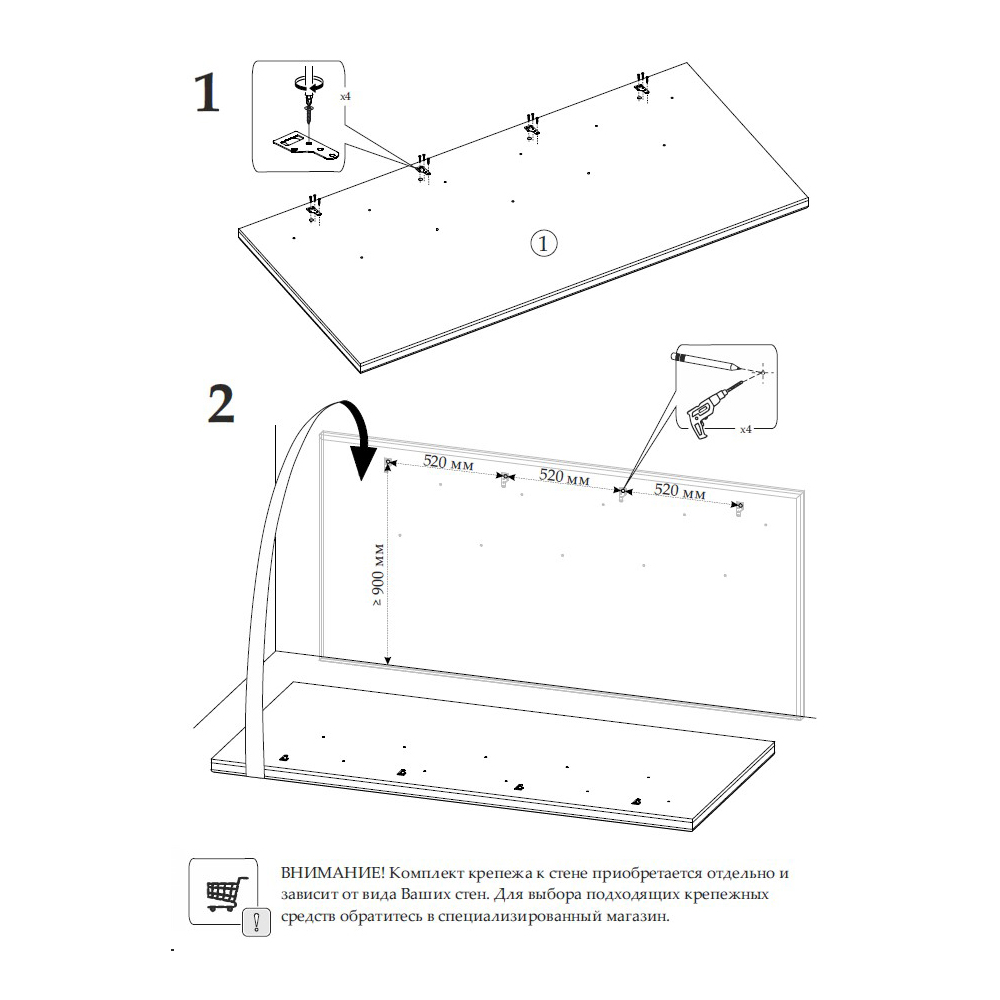 1

x4

①

2

x4

520 мм

520 мм

520 мм

≥ 900 мм

!

ВНИМАНИЕ! Комплект крепежа к стене приобретается отдельно и зависит от вида Ваших стен. Для выбора подходящих крепежных средств обратитесь в специализированный магазин.