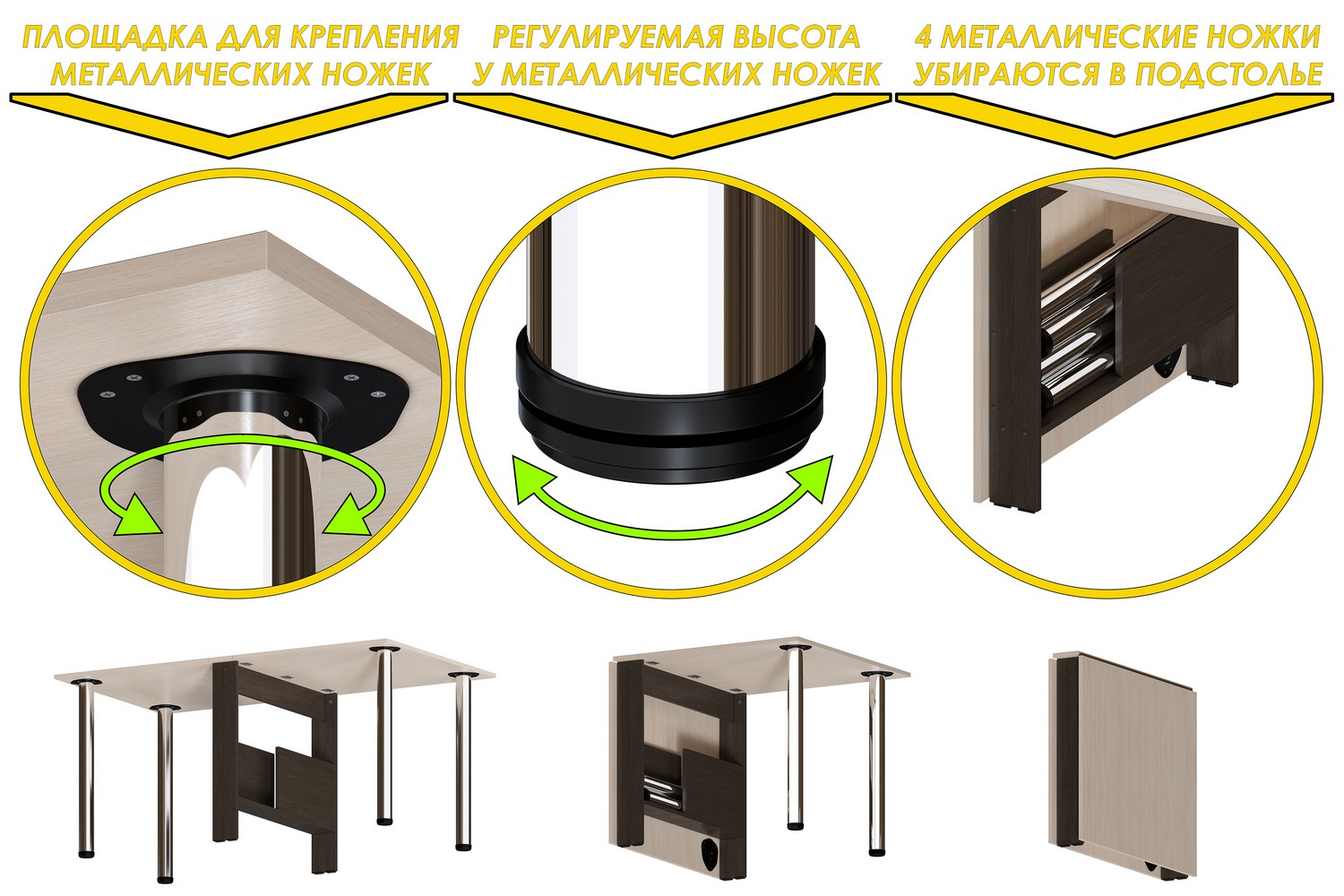 ПЛОЩАДКА ДЛЯ КРЕПЛЕНИЯ МЕТАЛЛИЧЕСКИХ НОЖЕК

РЕГУЛИРУЕМАЯ ВЫСОТА У МЕТАЛЛИЧЕСКИХ НОЖЕК

4 МЕТАЛЛИЧЕСКИЕ НОЖКИ УБИРАЮТСЯ В ПОДСТОЛЬЕ