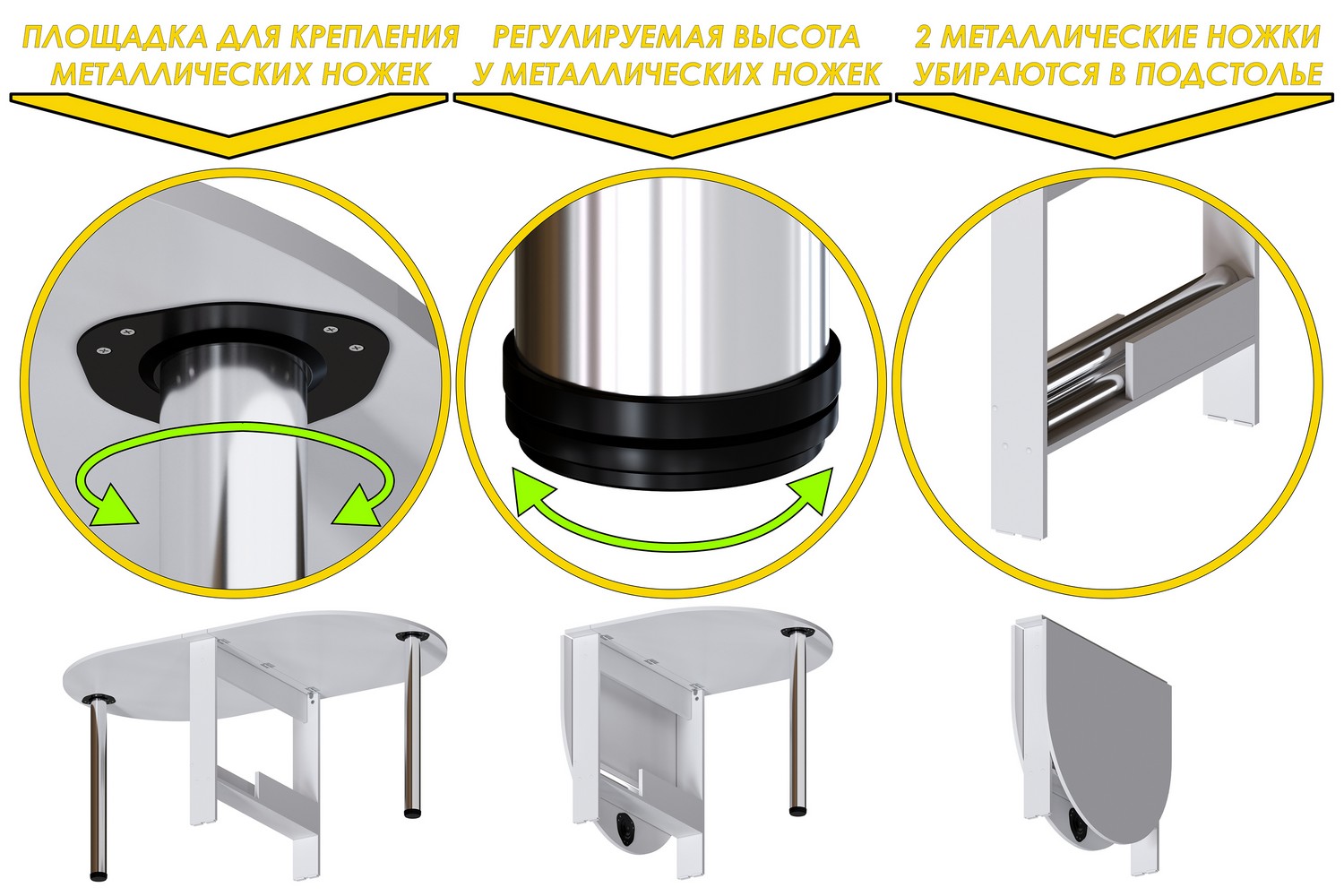 ПЛОЩАДКА ДЛЯ КРЕПЛЕНИЯ МЕТАЛЛИЧЕСКИХ НОЖЕК

РЕГУЛИРУЕМАЯ ВЫСОТА У МЕТАЛЛИЧЕСКИХ НОЖЕК

2 МЕТАЛЛИЧЕСКИЕ НОЖКИ УБИРАЮТСЯ В ПОДСТОЛЬЕ