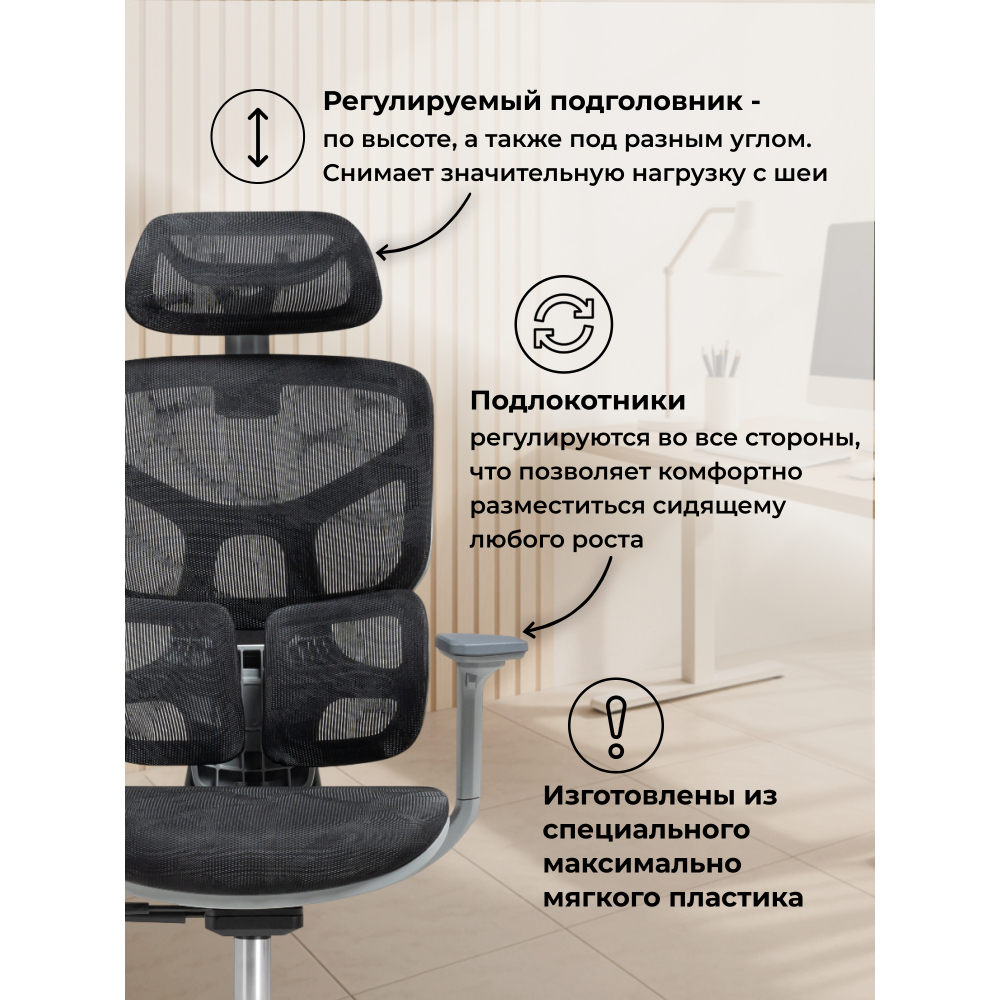 Регулируемый подголовник - по высоте, а также под разным углом. Снимает значительную нагрузку с шеи

Подлокотники регулируются во все стороны, что позволяет комфортно разместиться сидящему любого роста

Изготовлены из специального максимально мягкого пластика