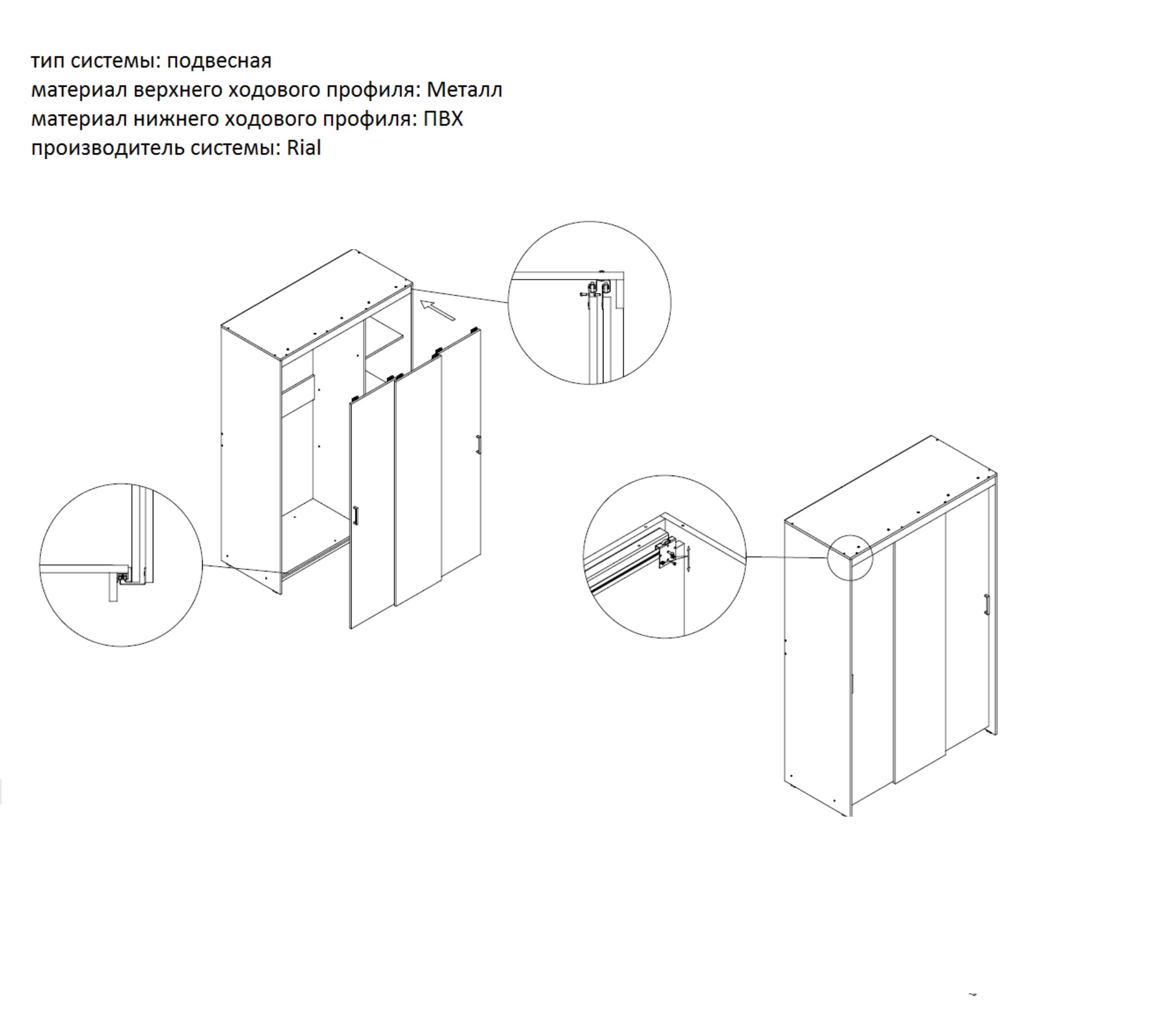 тип системы: подвесная
материал верхнего ходового профиля: Металл
материал нижнего ходового профиля: ПВХ
производитель системы: Rial