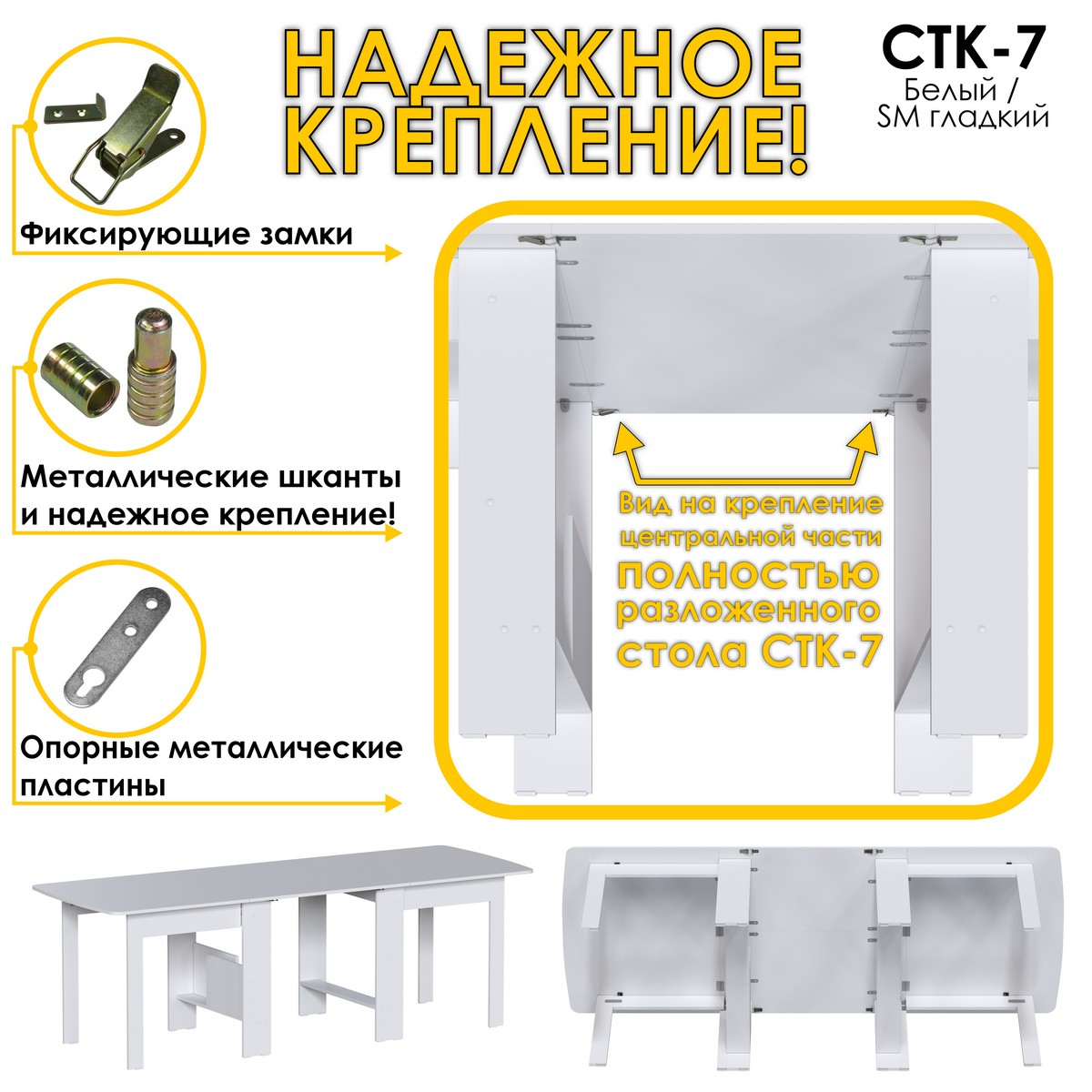 НАДЕЖНОЕ КРЕПЛЕНИЕ!

СТК-7
Белый / SM гладкий

Фиксирующие замки

Металлические шканты и надежное крепление!

Опорные металлические пластины

Вид на крепление центральной части
ПОЛНОСТЬЮ разложенного стола СТК-7