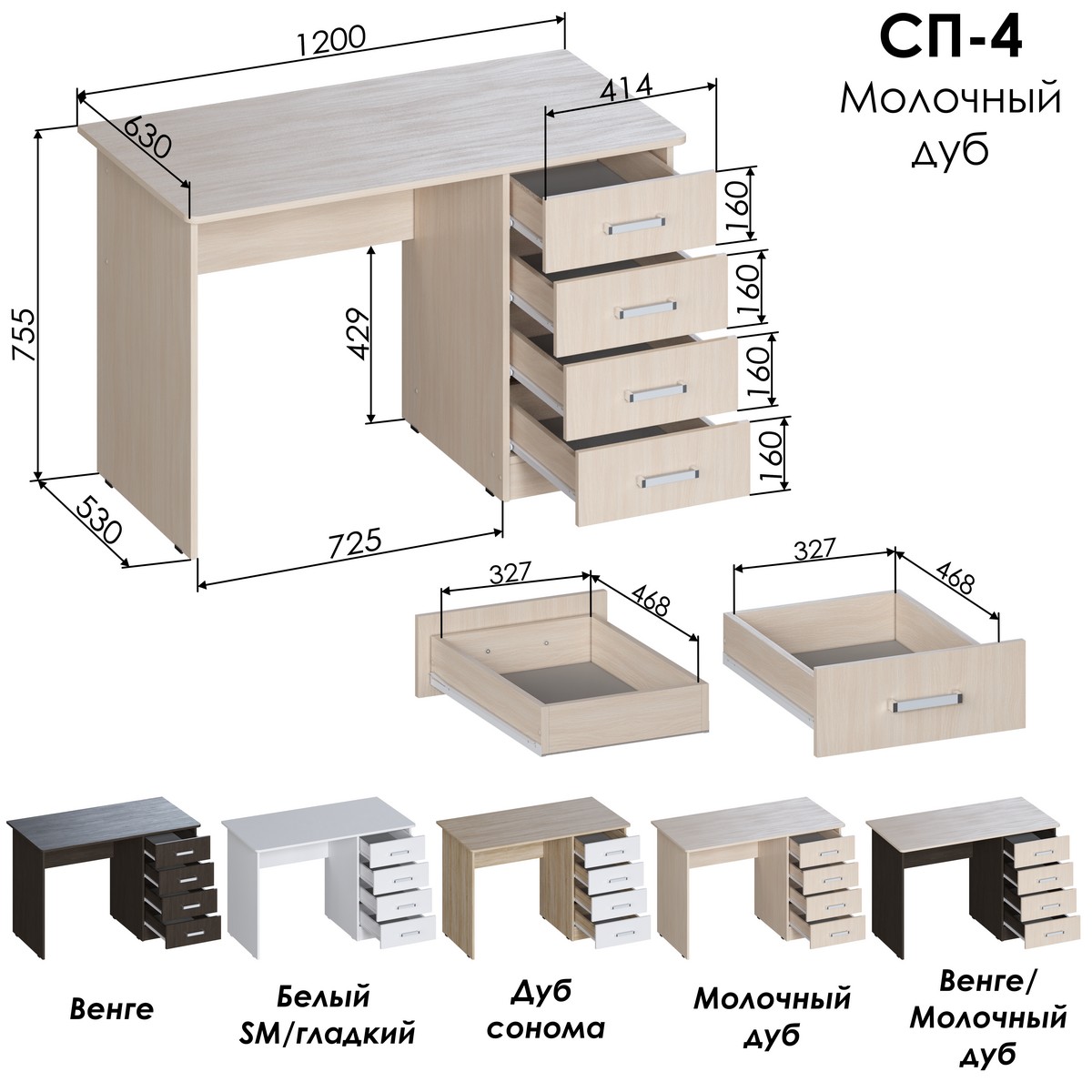 СП-4
Молочный дуб

1200
630
414
160
160
160
160
755
429
530
725
327
468
327
468

Венге

Белый SM/гладкий

Дуб сонома

Молочный дуб

Венге/ Молочный дуб