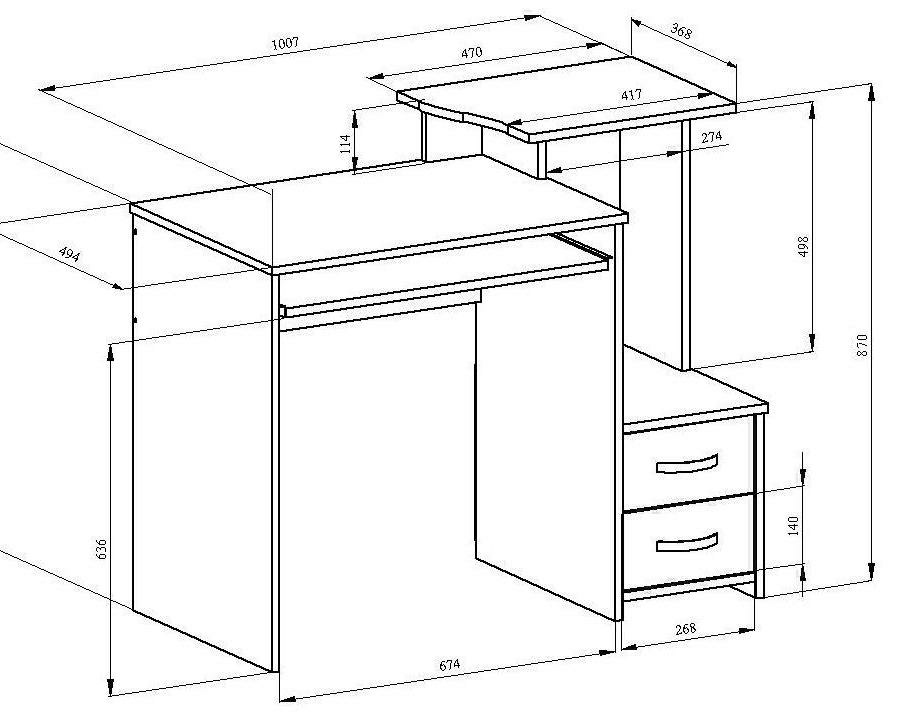 1007
470
368
417
114
274
494
498
870
636
140
268
674