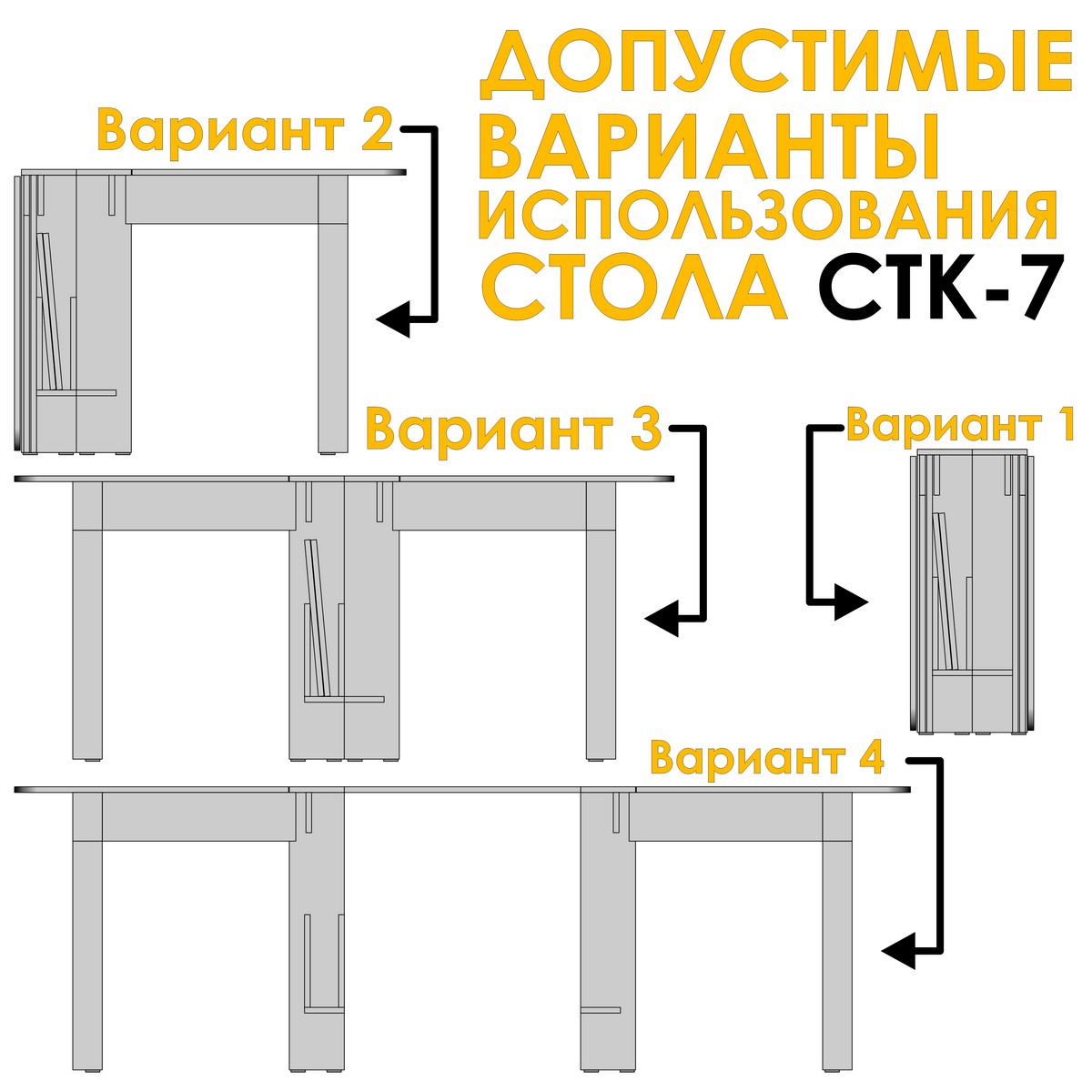 ДОПУСТИМЫЕ ВАРИАНТЫ ИСПОЛЬЗОВАНИЯ СТОЛА СТК-7

Вариант 2

Вариант 3

Вариант 1

Вариант 4